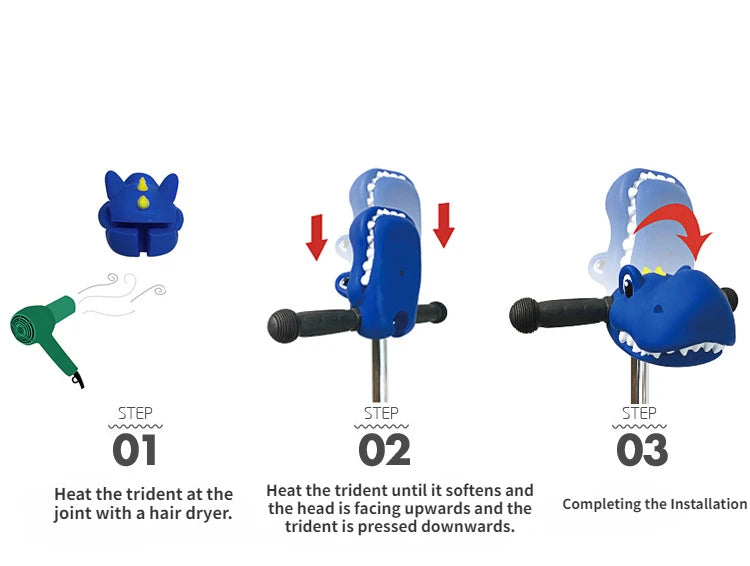 STEP
01
Heat the trident at the joint with a hair dryer.

STEP
02
Heat the trident until it softens and the head is facing upwards and the trident is pressed downwards.

STEP
03
Completing the Installation