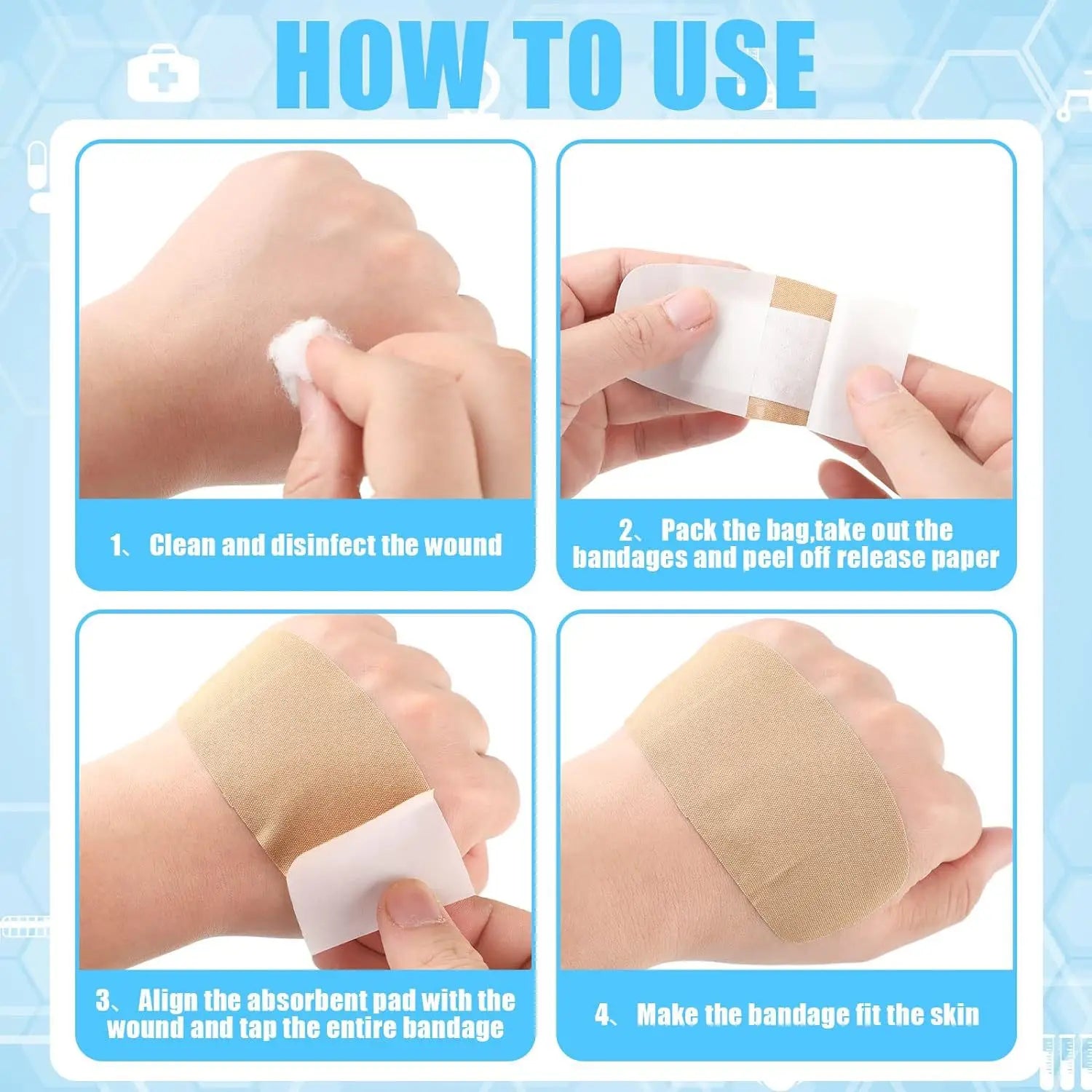 HOW TO USE

1、 Clean and disinfect the wound

2、 Pack the bag,take out the bandages and peel off release paper

3、 Align the absorbent pad with the wound and tap the entire bandage

4、 Make the bandage fit the skin