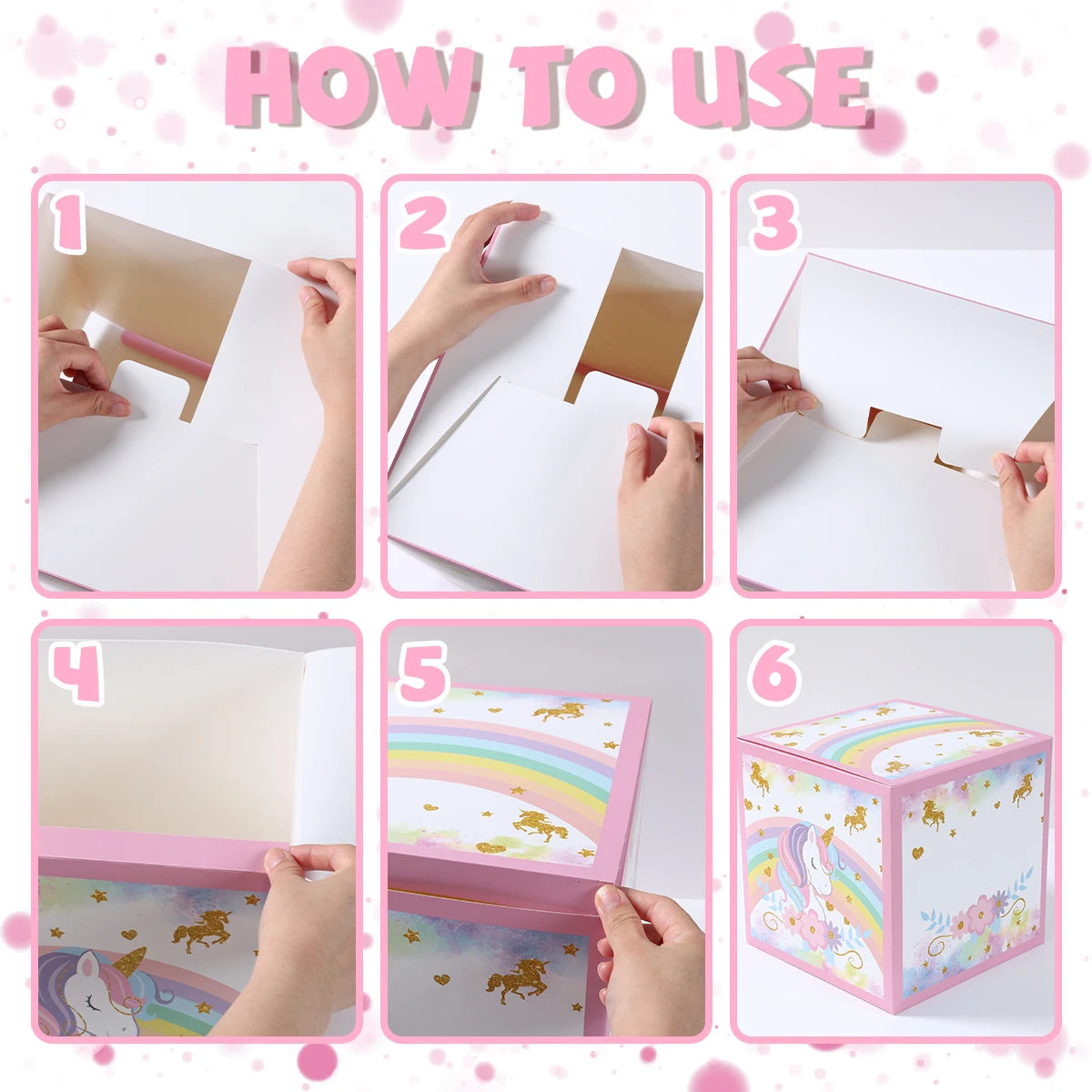 HOW TO USE

1

2

3

4

5

6