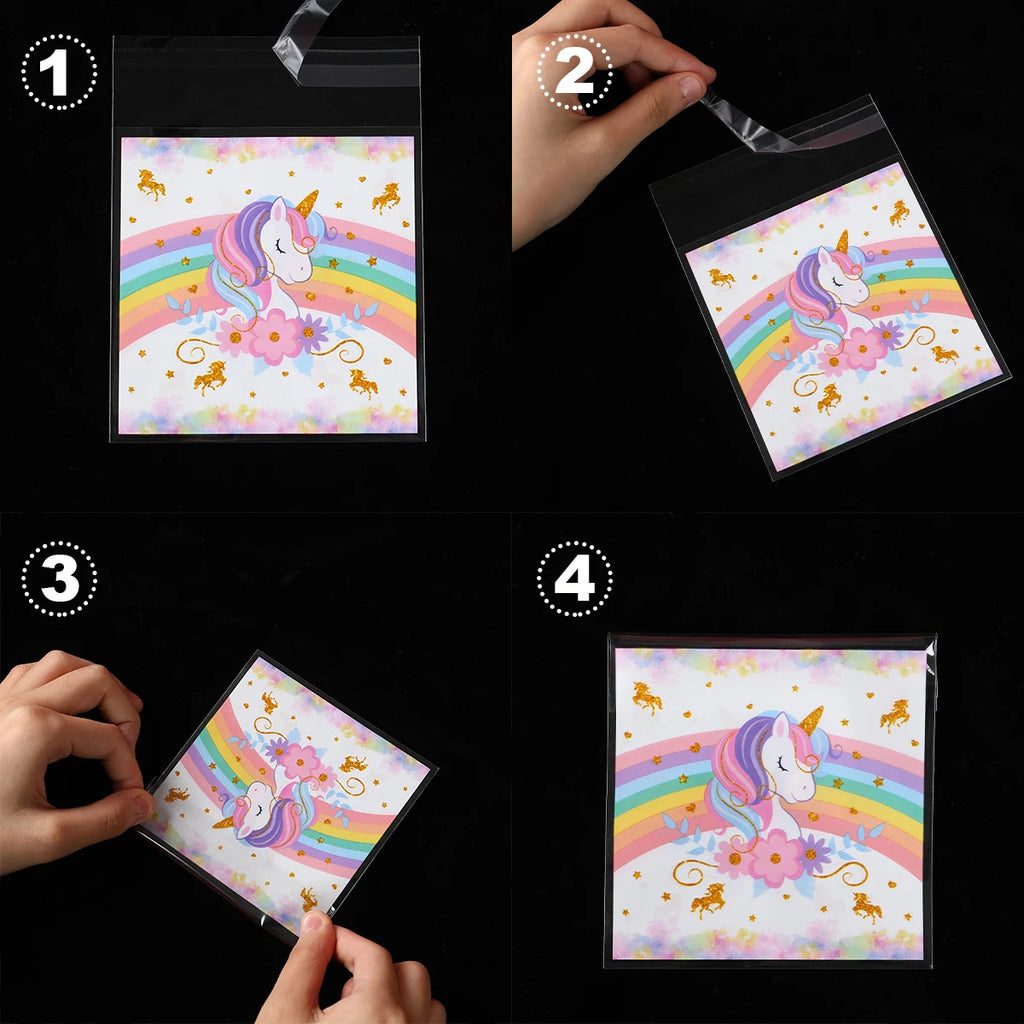 1

2

3

4