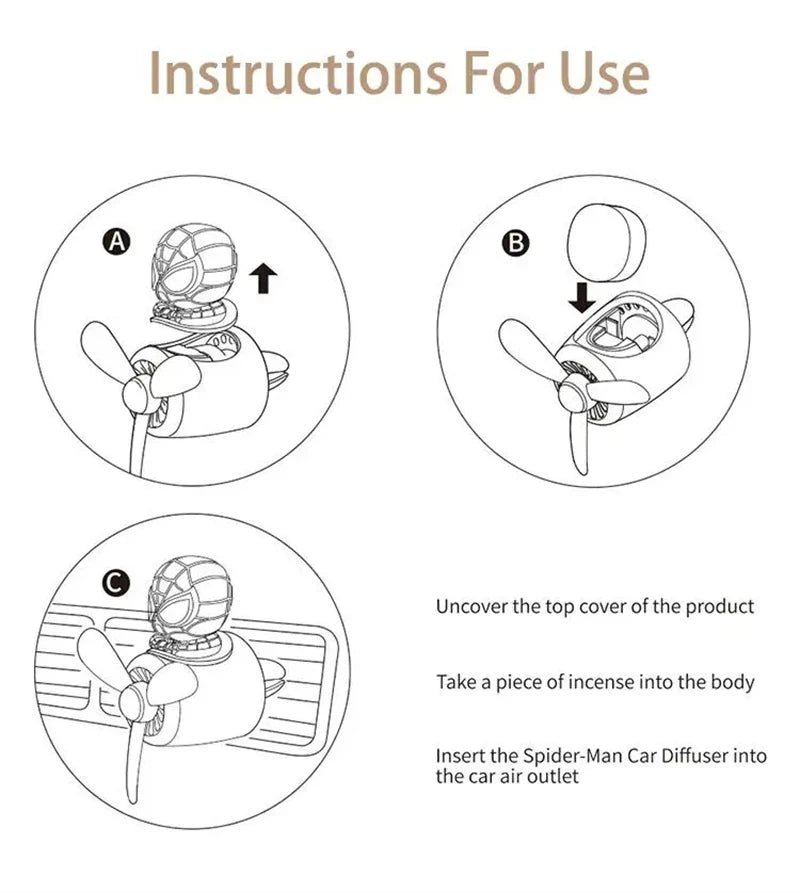 Instructions For Use

A

B

C

Uncover the top cover of the product

Take a piece of incense into the body

Insert the Spider-Man Car Diffuser into the car air outlet