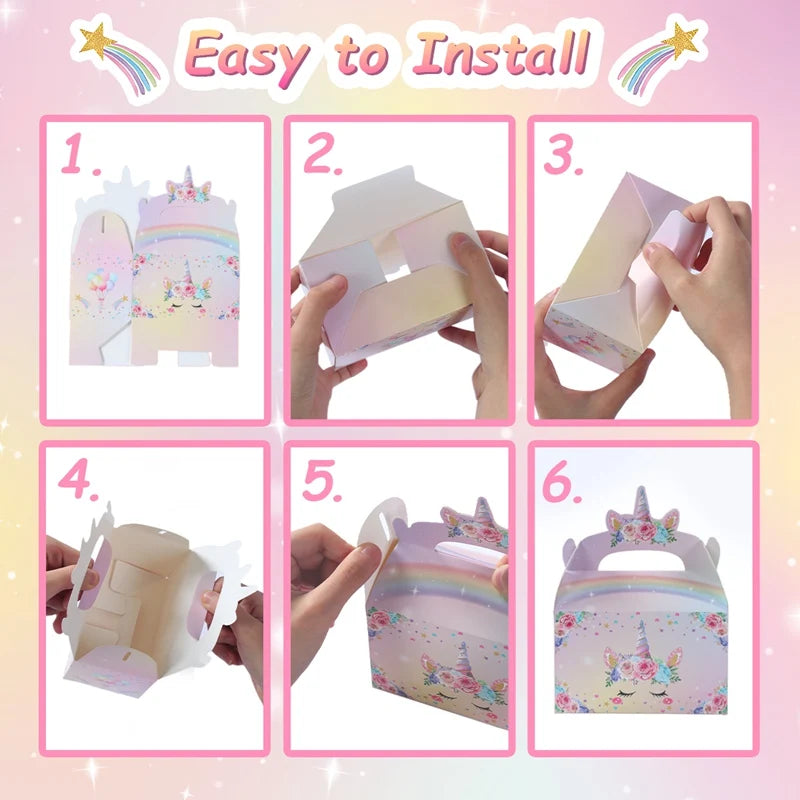 Easy to Install

1.

2.

3.

4.

5.

6.