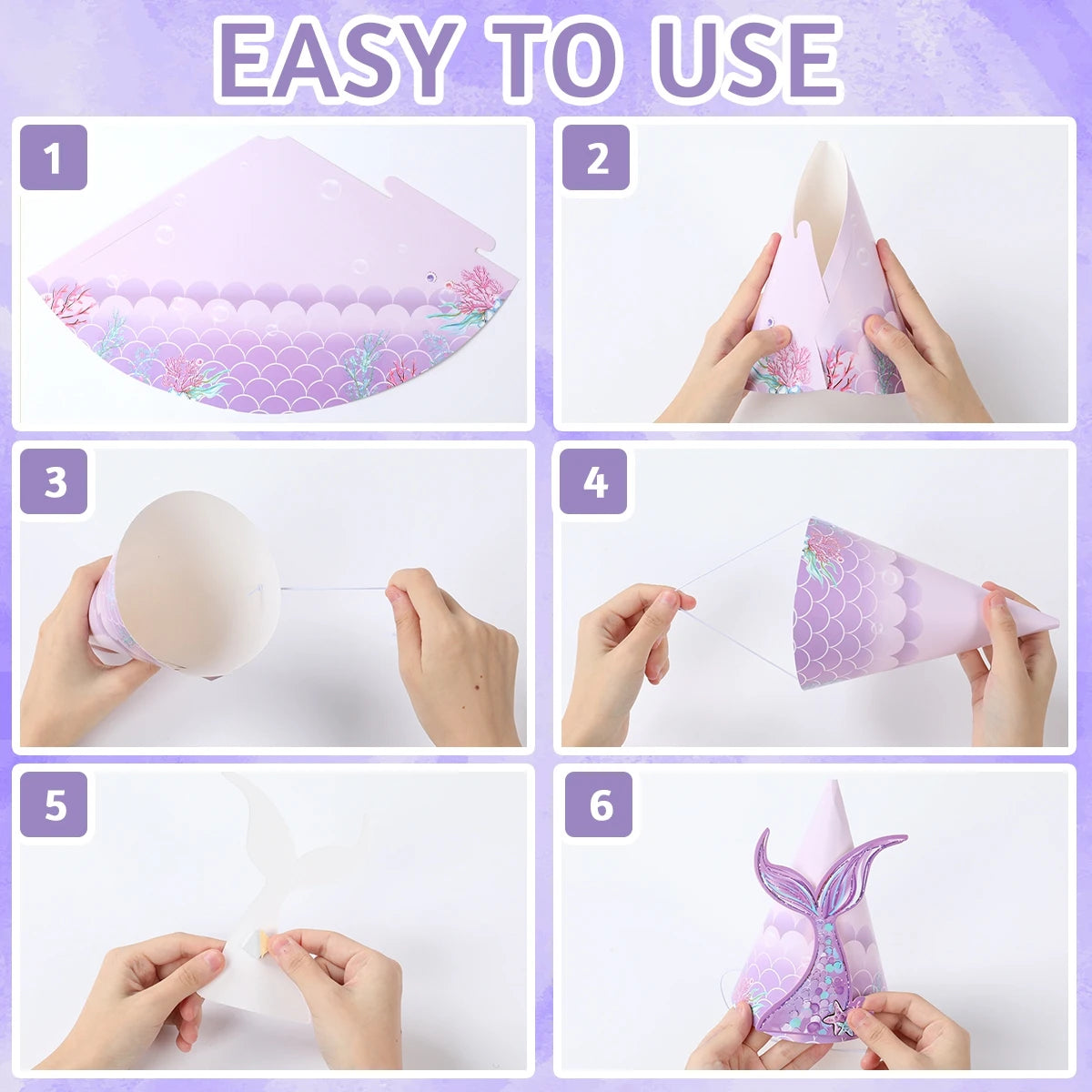 EASY TO USE

1

2

3

4

5

6